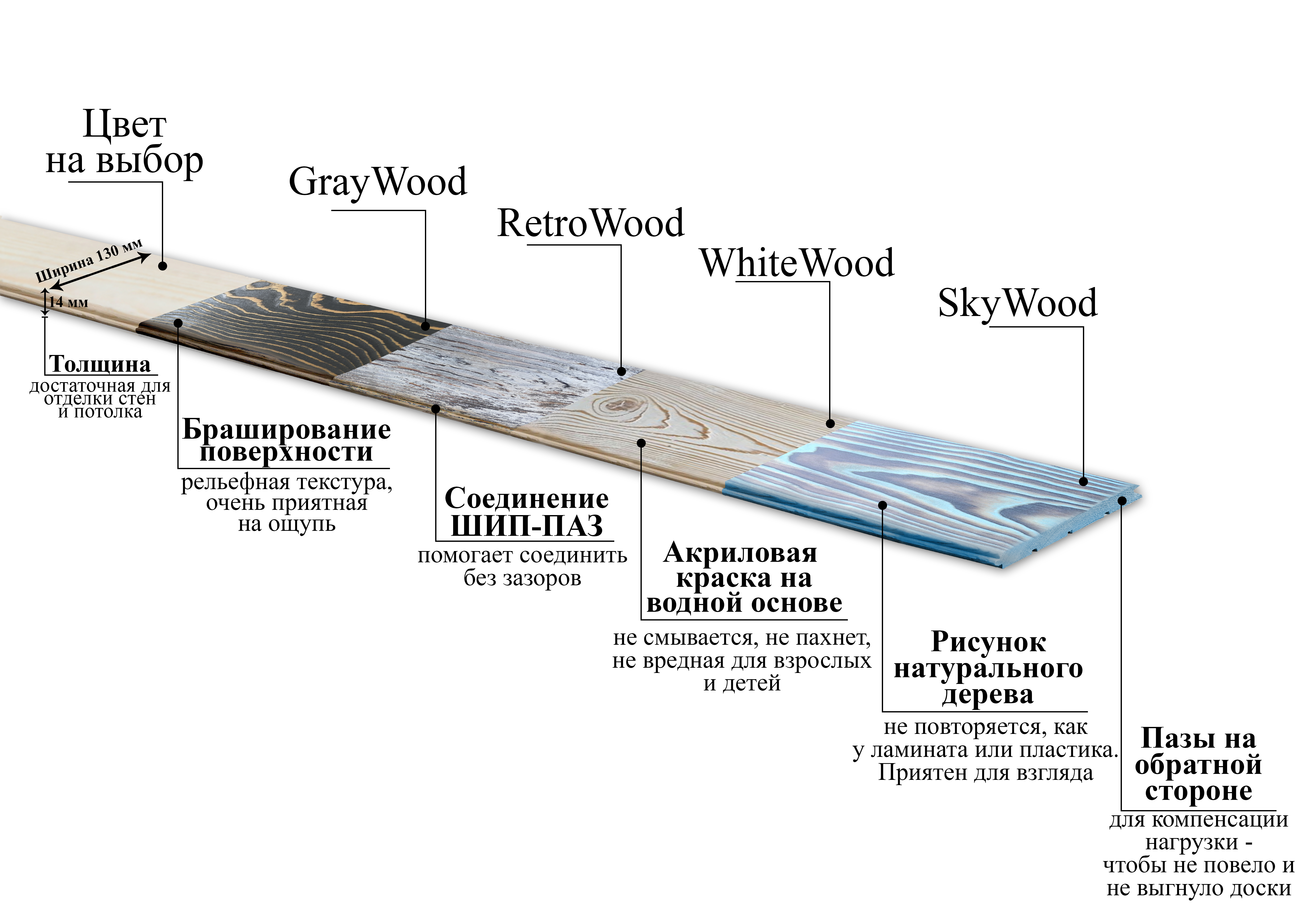 Цвет на выбор

GrayWood

RetroWood

WhiteWood

SkyWood

Ширина 130 мм

14 мм

Толщина
достаточная для отделки стен и потолка

Браширование поверхности
рельефная текстура, очень приятная на ощупь

Соединение ШИП-ПАЗ
помогает соединить без зазоров

Акриловая краска на водной основе
не смывается, не пахнет, не вредная для взрослых и детей

Рисунок натурального дерева
не повторяется, как у ламината или пластика. Приятен для взгляда

Пазы на обратной стороне
для компенсации нагрузки - чтобы не повело и не выгнуло доски